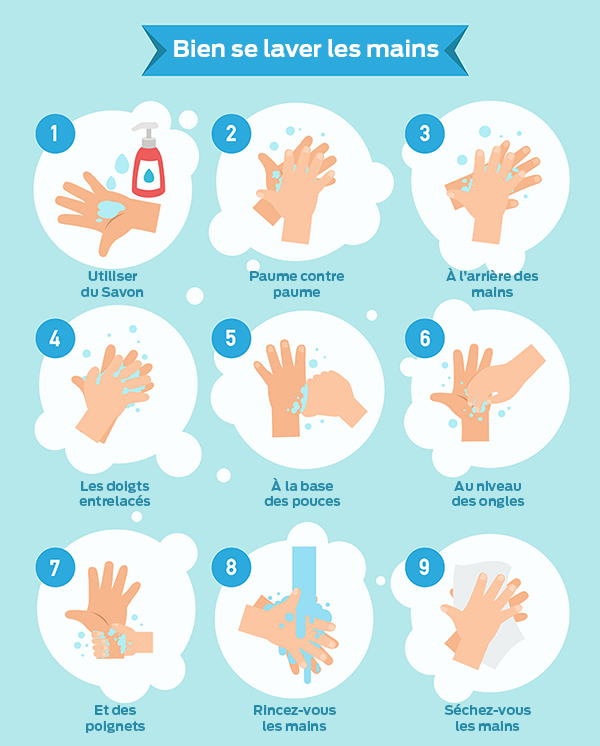 Bien se laver les mains

1
Utiliser du Savon

2
Paume contre paume

3
À l'arrière des mains

4
Les doigts entrelacés

5
À la base des pouces

6
Au niveau des ongles

7
Et des poignets

8
Rincez-vous les mains

9
Séchez-vous les mains